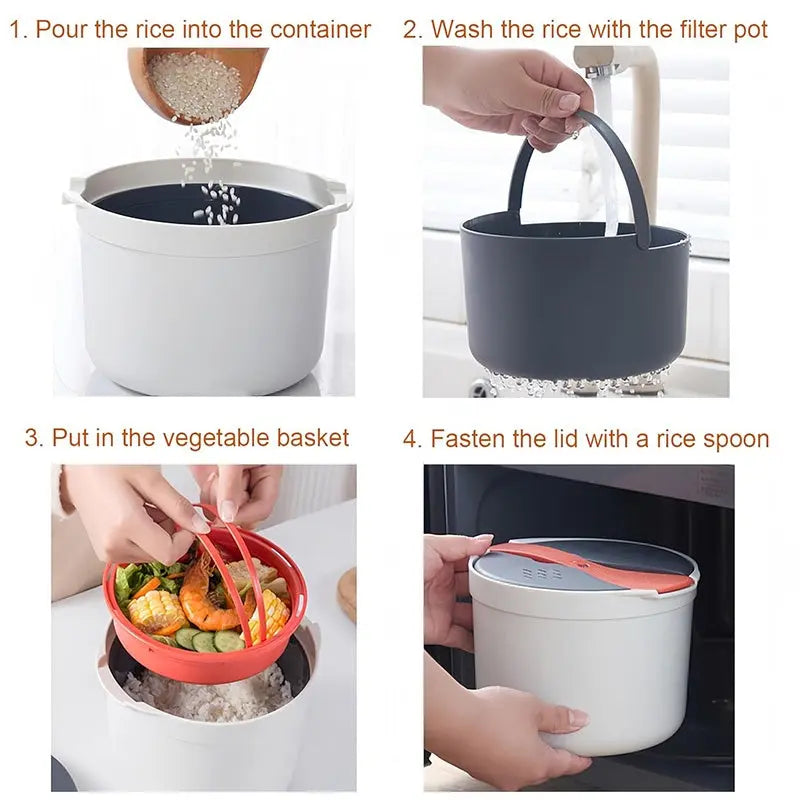 1. Pour the rice into the container

2. Wash the rice with the filter pot

3. Put in the vegetable basket

4. Fasten the lid with a rice spoon